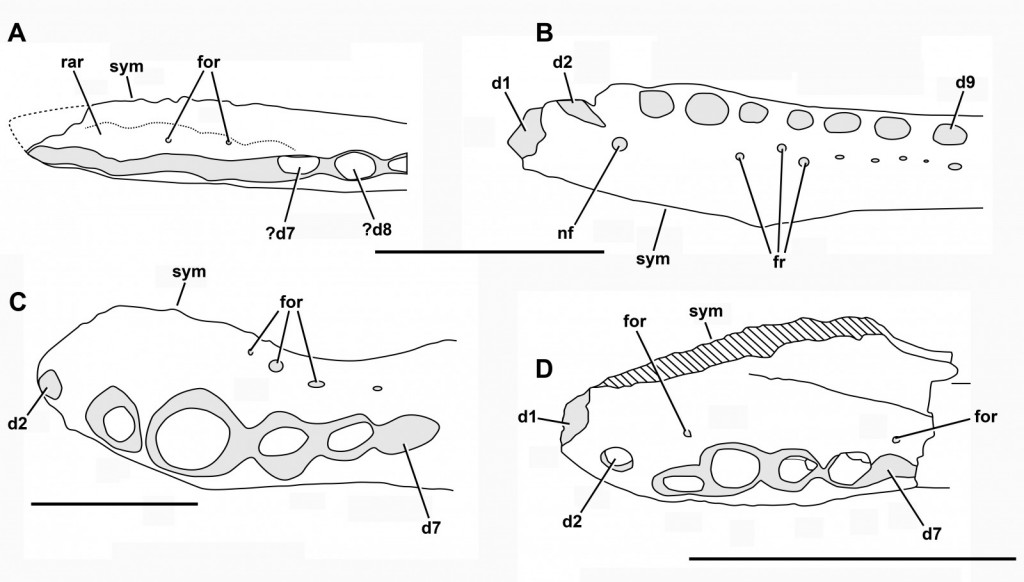 A
rar
sym
for
?d7
?d8

B
d1
d2
d9
nf
sym
fr

C
sym
for
d2
d7

D
for
sym
d1
for
d2
d7