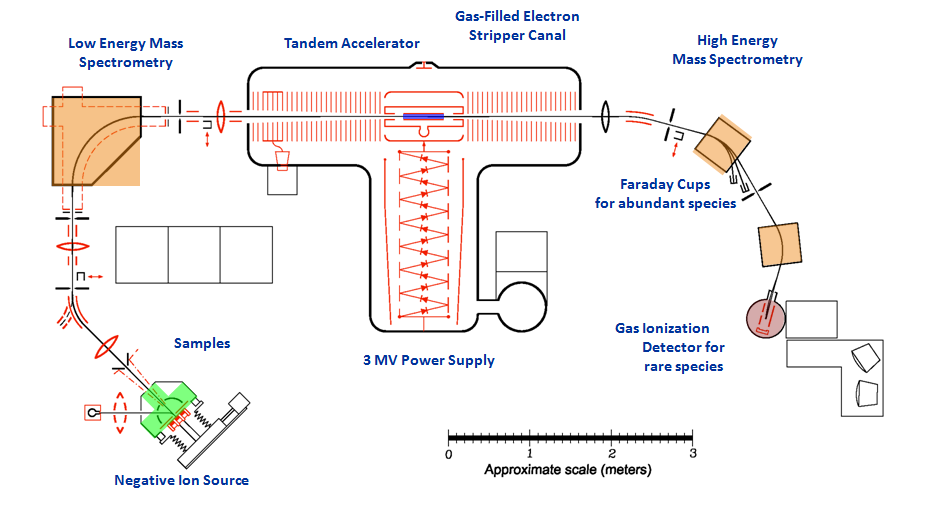 Low Energy Mass Spectrometry

Tandem Accelerator

Gas-Filled Electron Stripper Canal

High Energy Mass Spectrometry

Faraday Cups for abundant species

Samples

3 MV Power Supply

Gas Ionization Detector for rare species

Negative Ion Source

0 1 2 3
Approximate scale (meters)