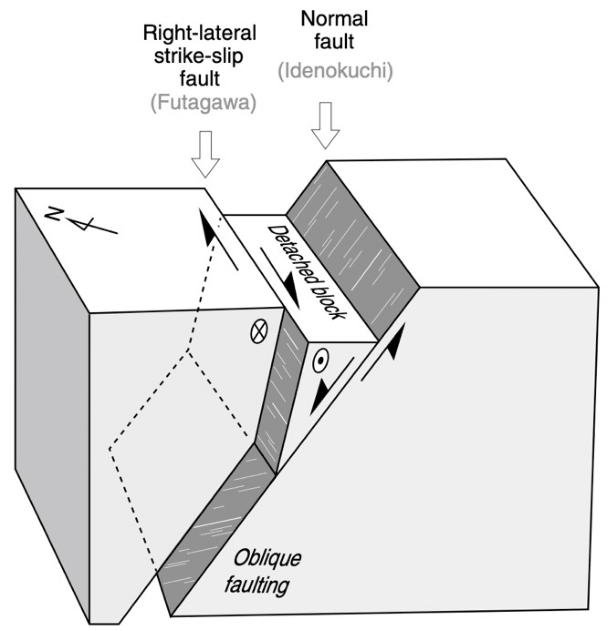 Right-lateral strike-slip fault
(Futagawa)

Normal fault
(Idenokuchi)

N

Detached block

Oblique faulting