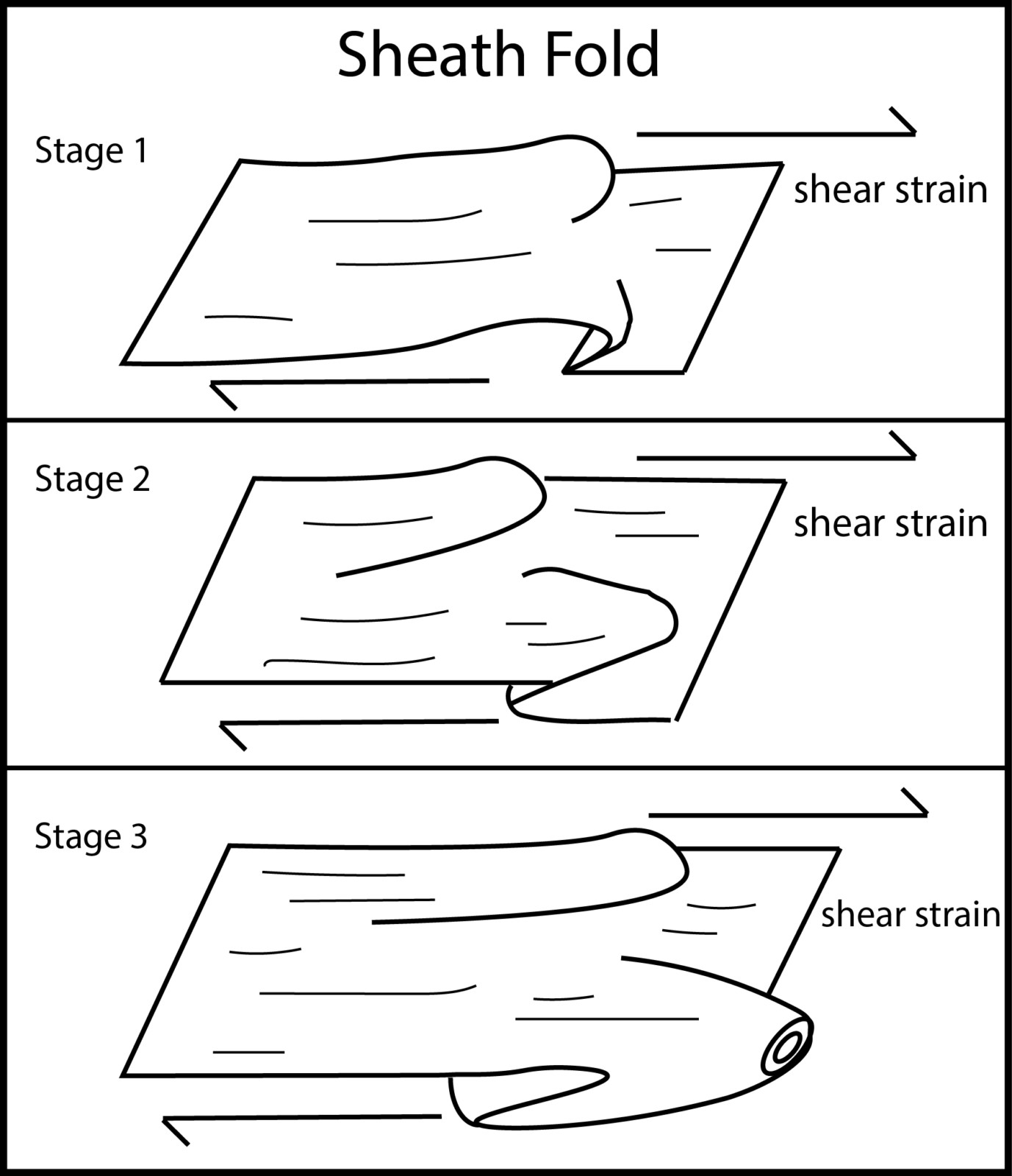 Sheath Fold

Stage 1

shear strain

Stage 2

shear strain

Stage 3

shear strain